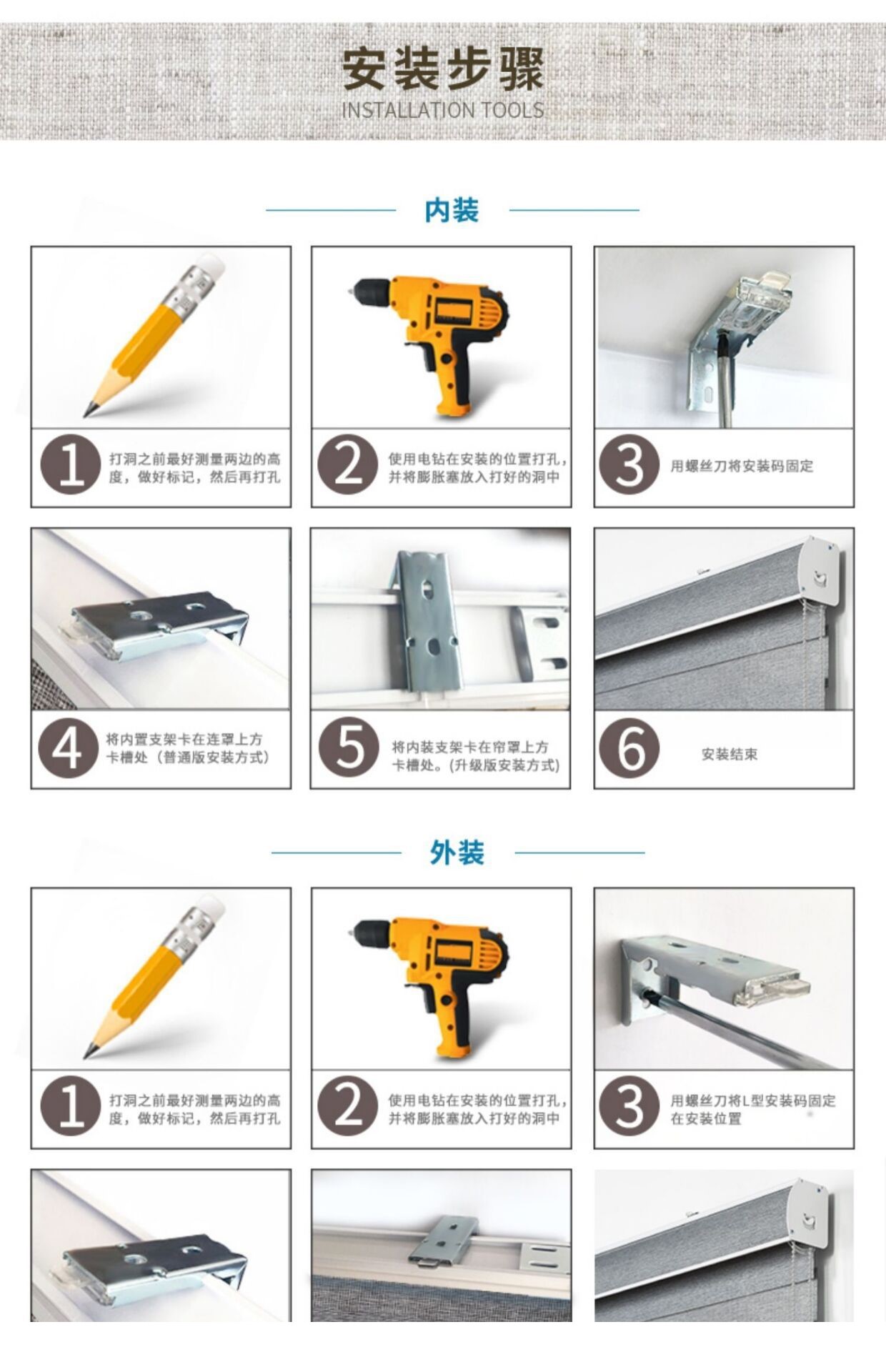 安装步骤
INSTALLATION TOOLS

内装

1 打洞之前最好测量两边的高度，做好标记，然后再打孔

2 使用电钻在安装的位置打孔，并将膨胀塞放入打好的洞中

3 用螺丝刀将安装码固定

4 将内置支架卡在连罩上方卡槽处（普通版安装方式）

5 将内装支架卡在帘罩上方卡槽处。(升级版安装方式)

6 安装结束

外装

1 打洞之前最好测量两边的高度，做好标记，然后再打孔

2 使用电钻在安装的位置打孔，并将膨胀塞放入打好的洞中

3 用螺丝刀将L型安装码固定在安装位置